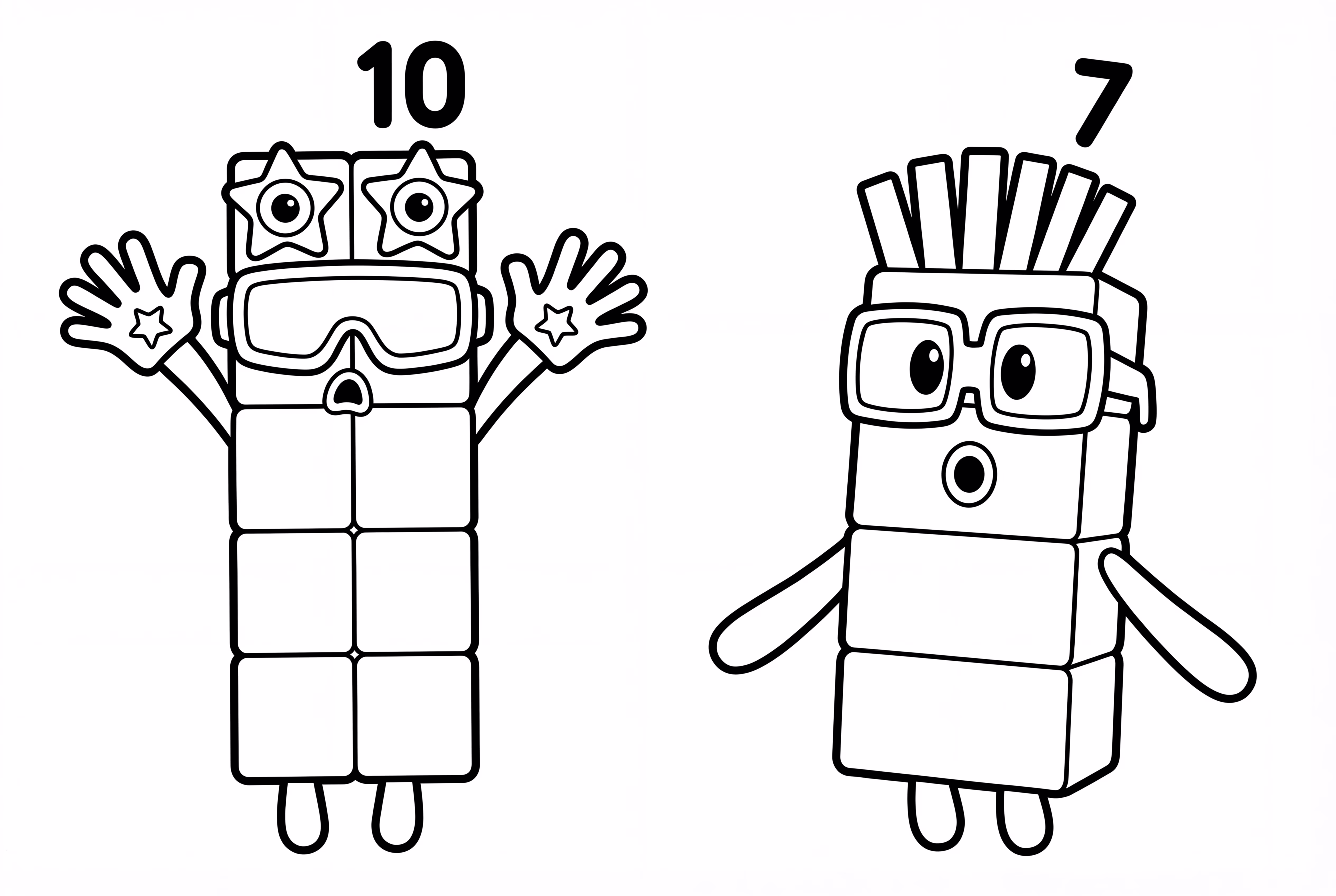 10

7