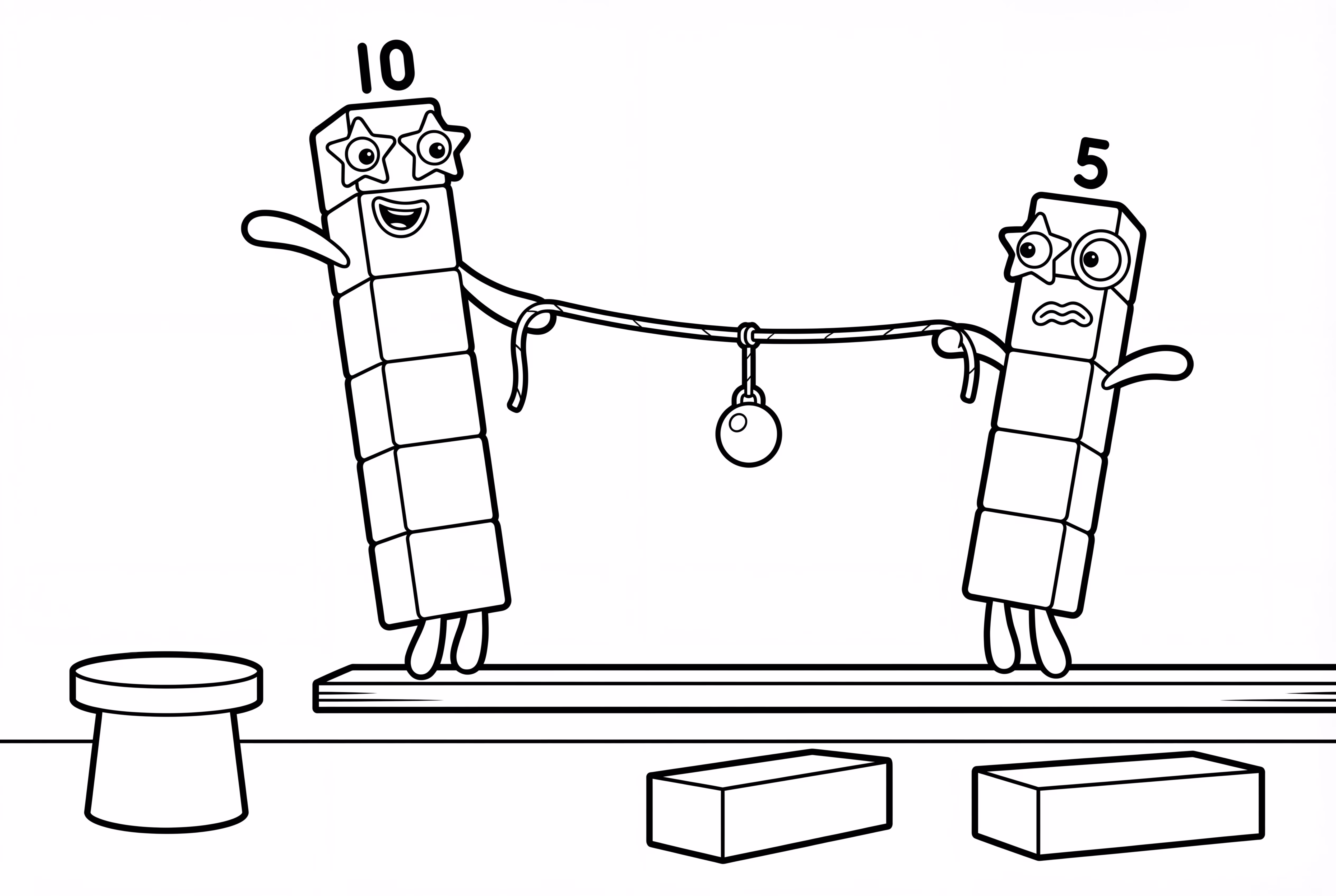 10

5