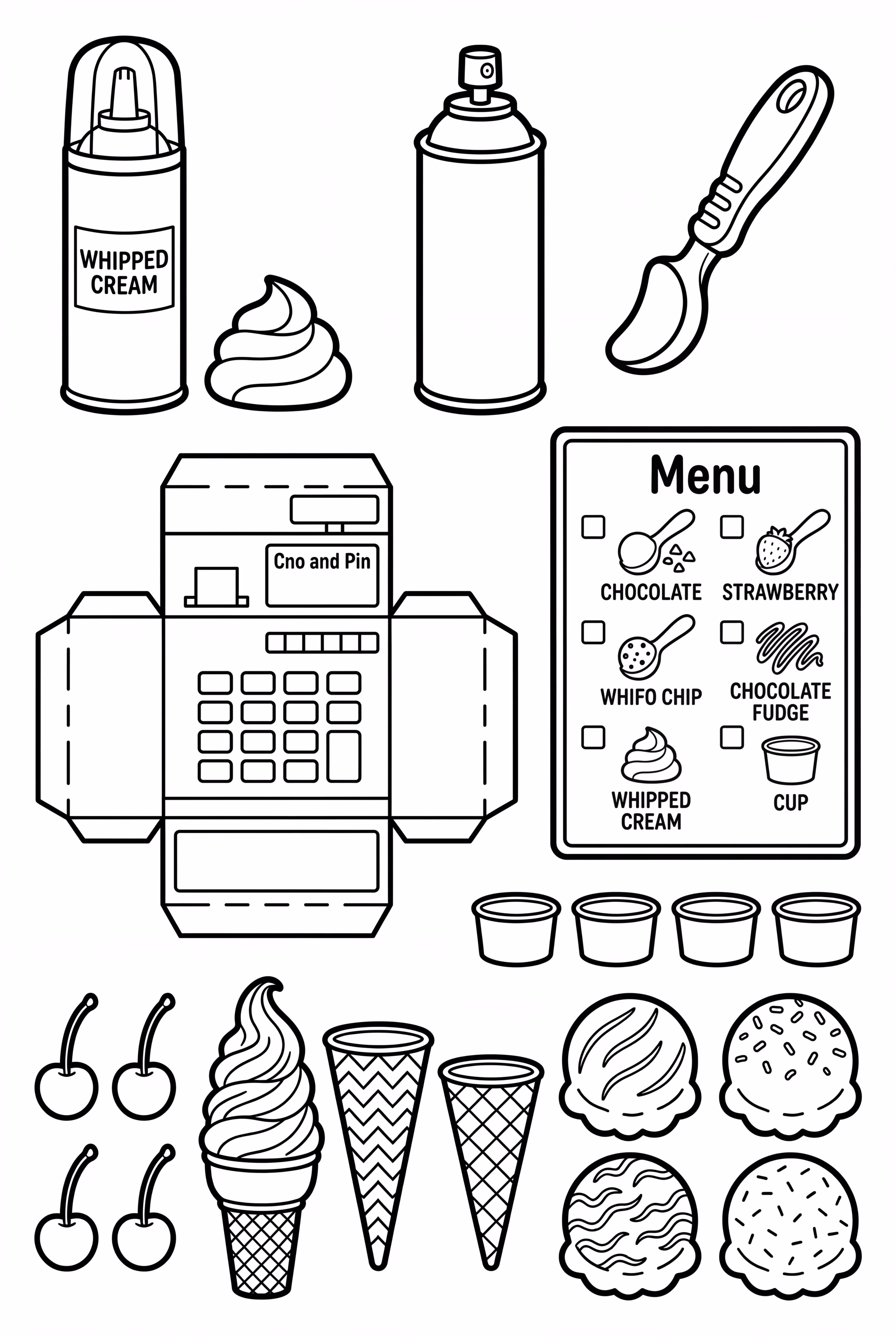 WHIPPED CREAM

Cno and Pin

Menu

CHOCOLATE

STRAWBERRY

WHIFO CHIP

CHOCOLATE FUDGE

WHIPPED CREAM

CUP