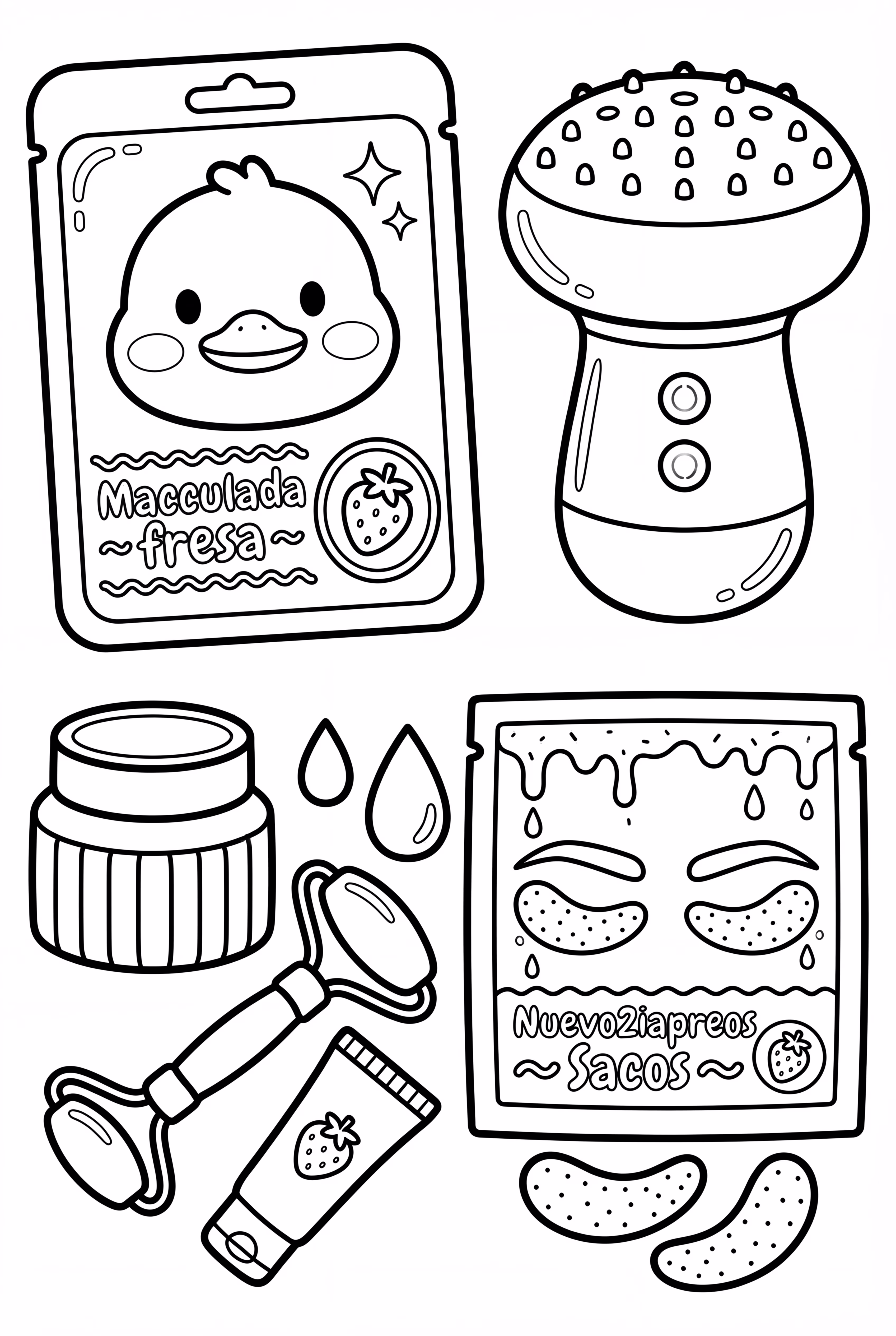 Macculada
~fresa~

Nuevo2iapreos
~Sacos~