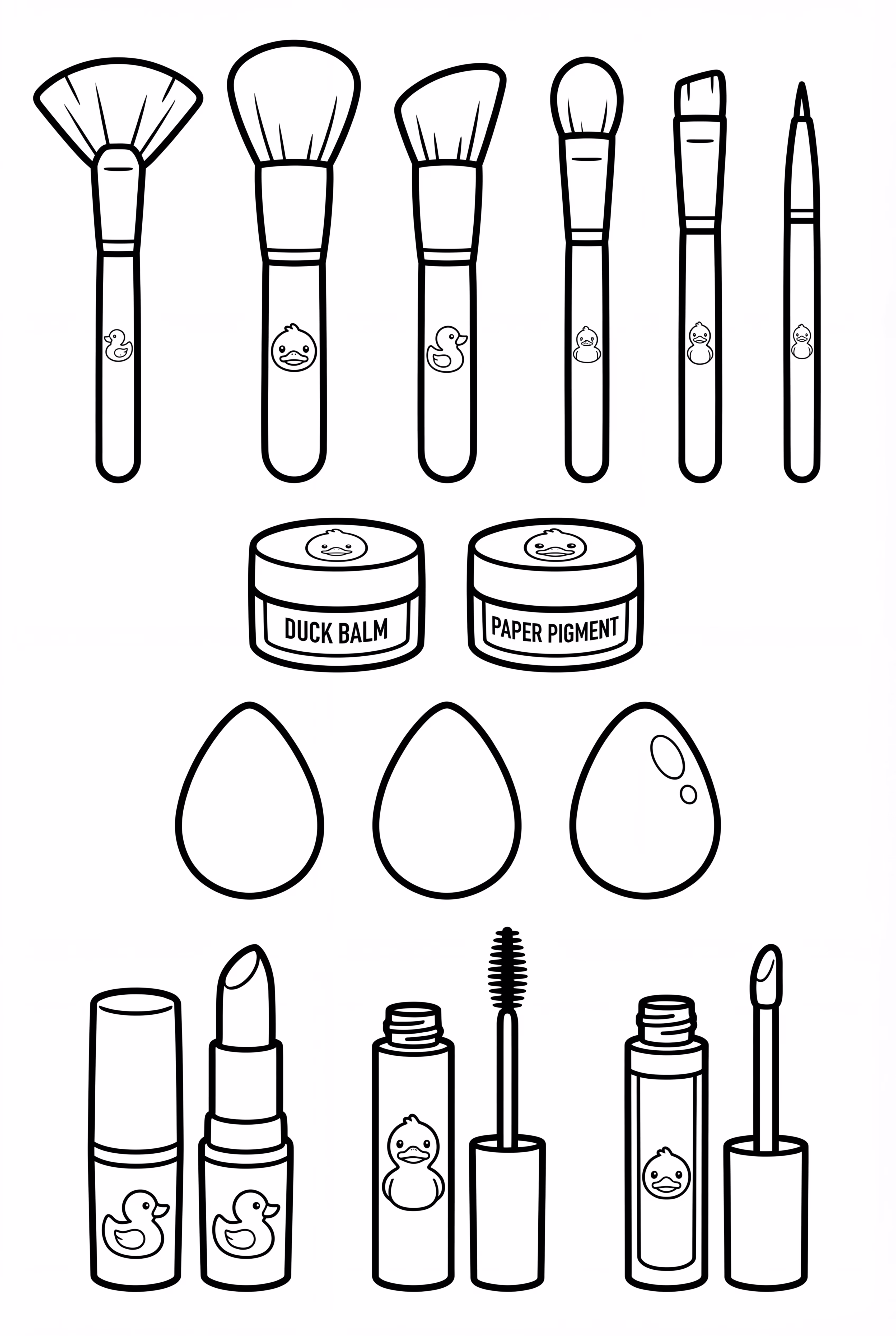 DUCK BALM

PAPER PIGMENT