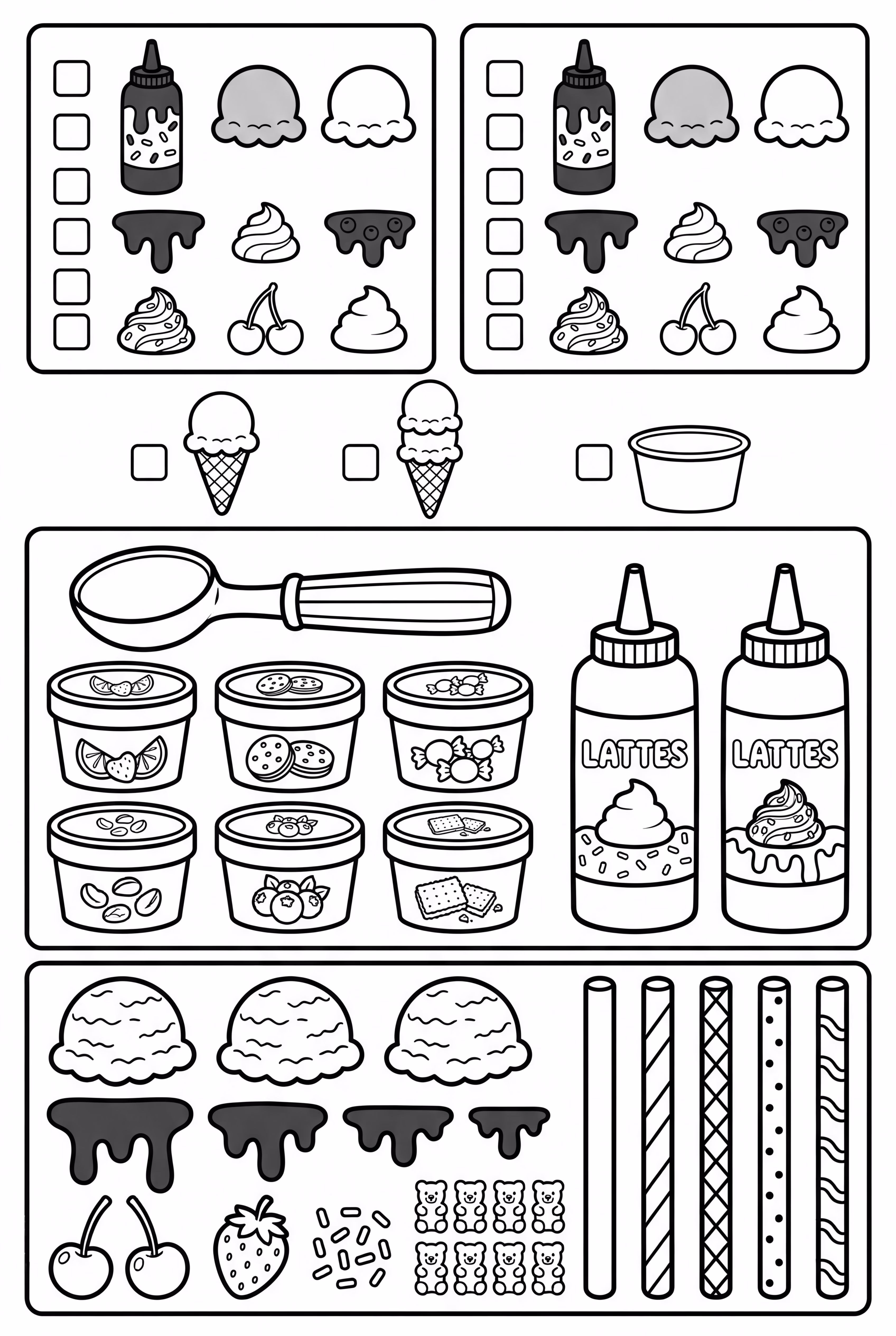 LATTES

LATTES