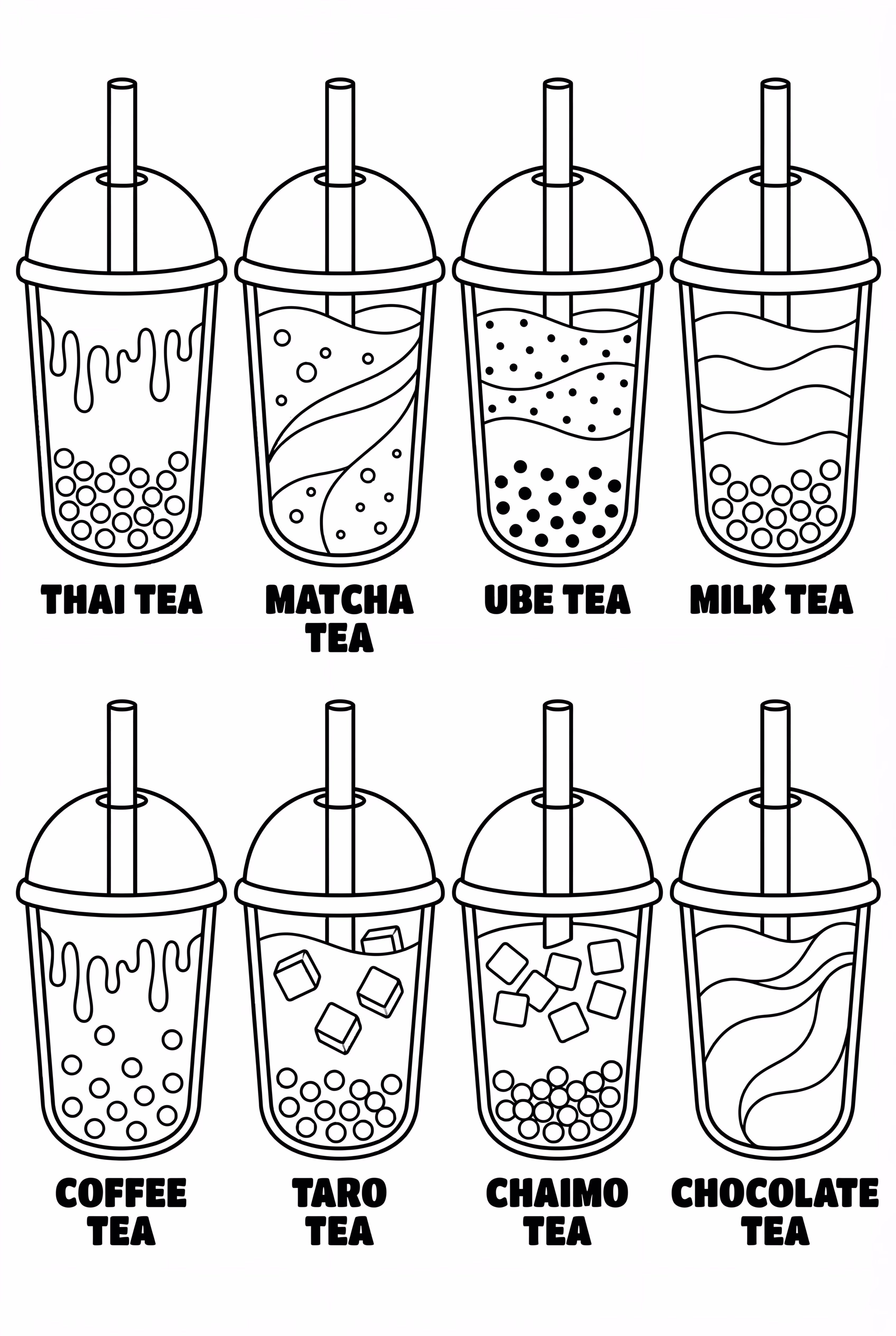 THAI TEA

MATCHA TEA

UBE TEA

MILK TEA

COFFEE TEA

TARO TEA

CHAIMO TEA

CHOCOLATE TEA